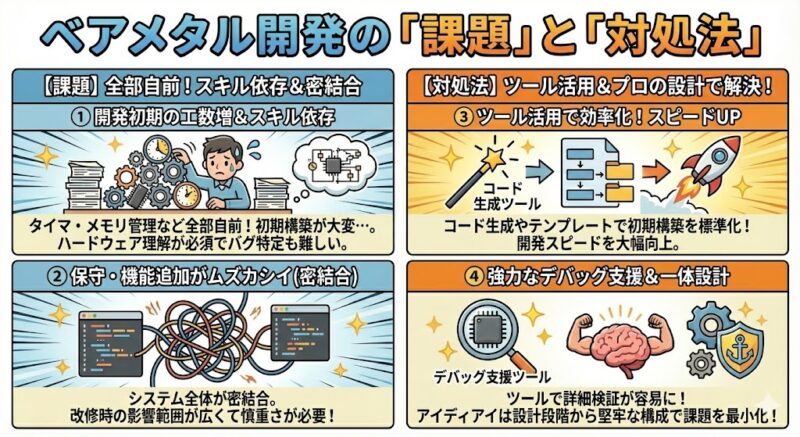 ベアメタル開発の「課題」と「対処法」

【課題】全部自前!スキル依存&密結合

① 開発初期の工数増&スキル依存

タイマ・メモリ管理など全部自前!初期構築が大変…。ハードウェア理解が必須でバグ特定も難しい。

② 保守・機能追加がムズカシイ(密結合)

システム全体が密結合。改修時の影響範囲が広くて慎重さが必要!

【対処法】ツール活用&プロの設計で解決!

③ ツール活用で効率化!スピードUP

コード生成ツール

コード生成やテンプレートで初期構築を標準化!開発スピードを大幅向上。

④ 強力なデバッグ支援&一体設計

デバッグ支援ツール

ツールで詳細検証が容易に!アイディアイは設計段階から堅牢な構成で課題を最小化!